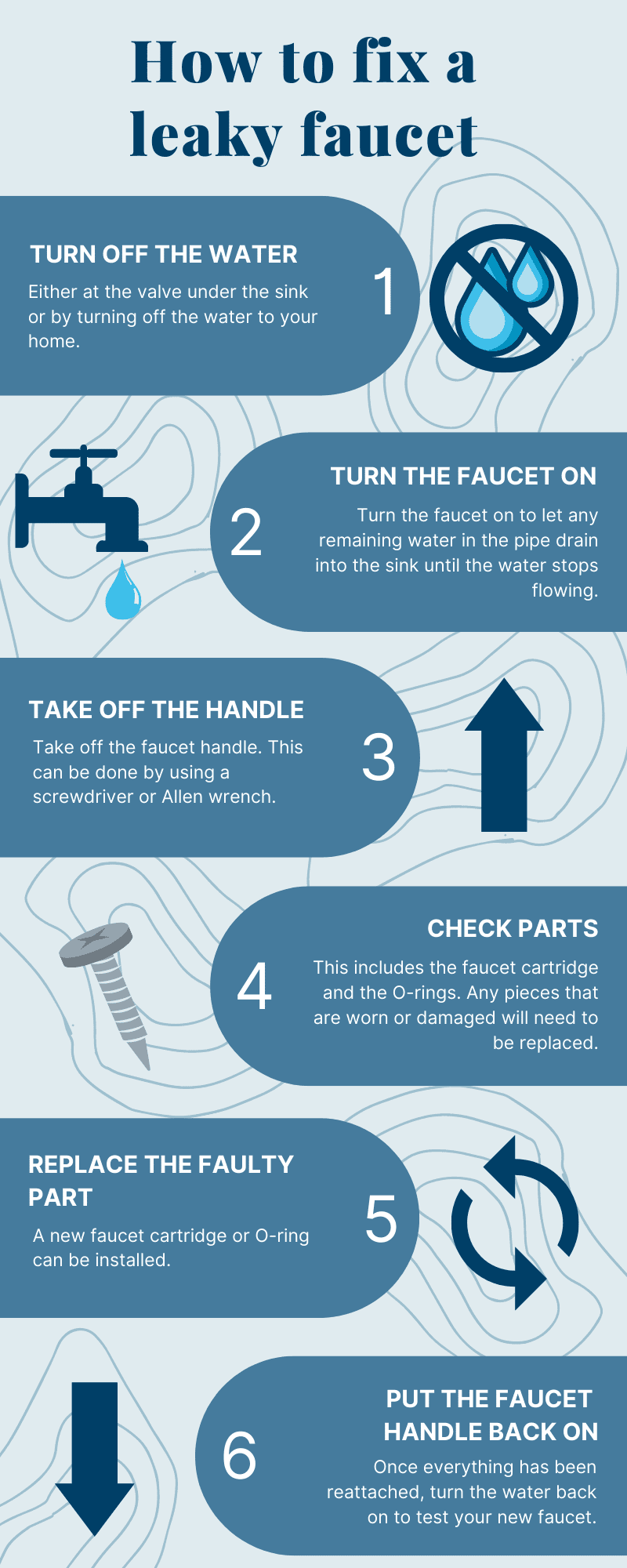 How to fix a leaky faucet

TURN OFF THE WATER
Either at the valve under the sink or by turning off the water to your home.
1

2
TURN THE FAUCET ON
Turn the faucet on to let any remaining water in the pipe drain into the sink until the water stops flowing.

TAKE OFF THE HANDLE
Take off the faucet handle. This can be done by using a screwdriver or Allen wrench.
3

4
CHECK PARTS
This includes the faucet cartridge and the O-rings. Any pieces that are worn or damaged will need to be replaced.

REPLACE THE FAULTY PART
A new faucet cartridge or O-ring can be installed.
5

6
PUT THE FAUCET HANDLE BACK ON
Once everything has been reattached, turn the water back on to test your new faucet.